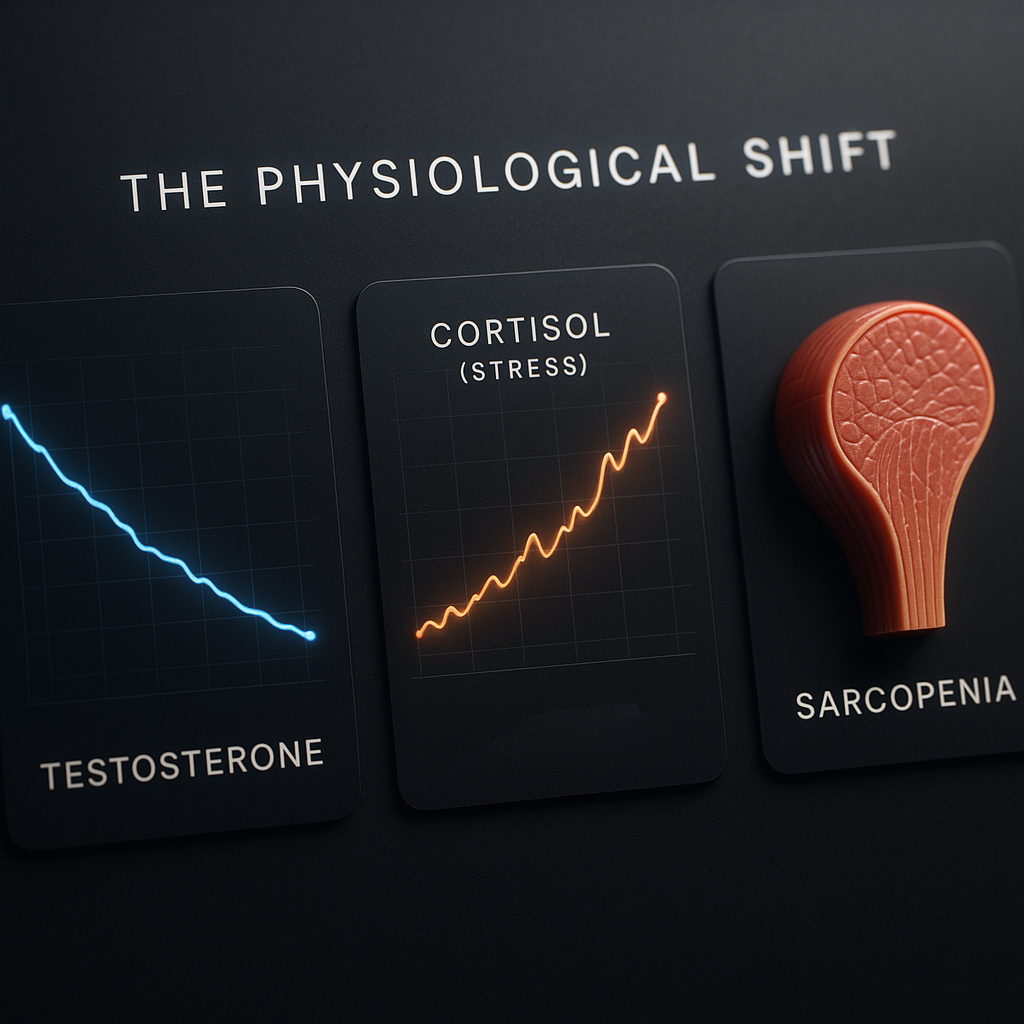 THE PHYSIOLOGICAL SHIFT

TESTOSTERONE

CORTISOL
(STRESS)

SARCOPENIA